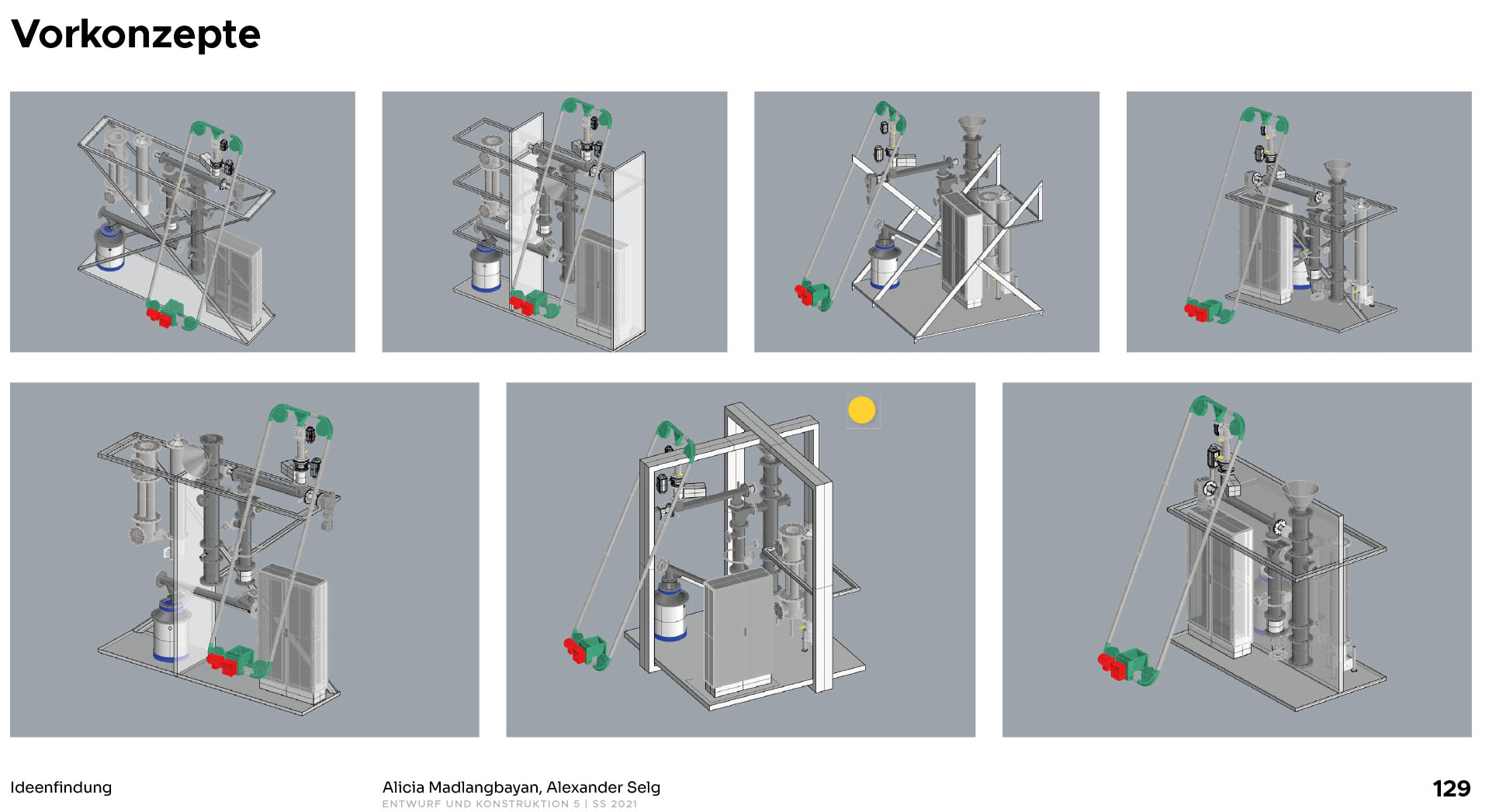 Vorkonzepte

Ideenfindung

Alicia Madlangbayan, Alexander Selg
ENTWURF UND KONSTRUKTION 5 | SS 2021

129