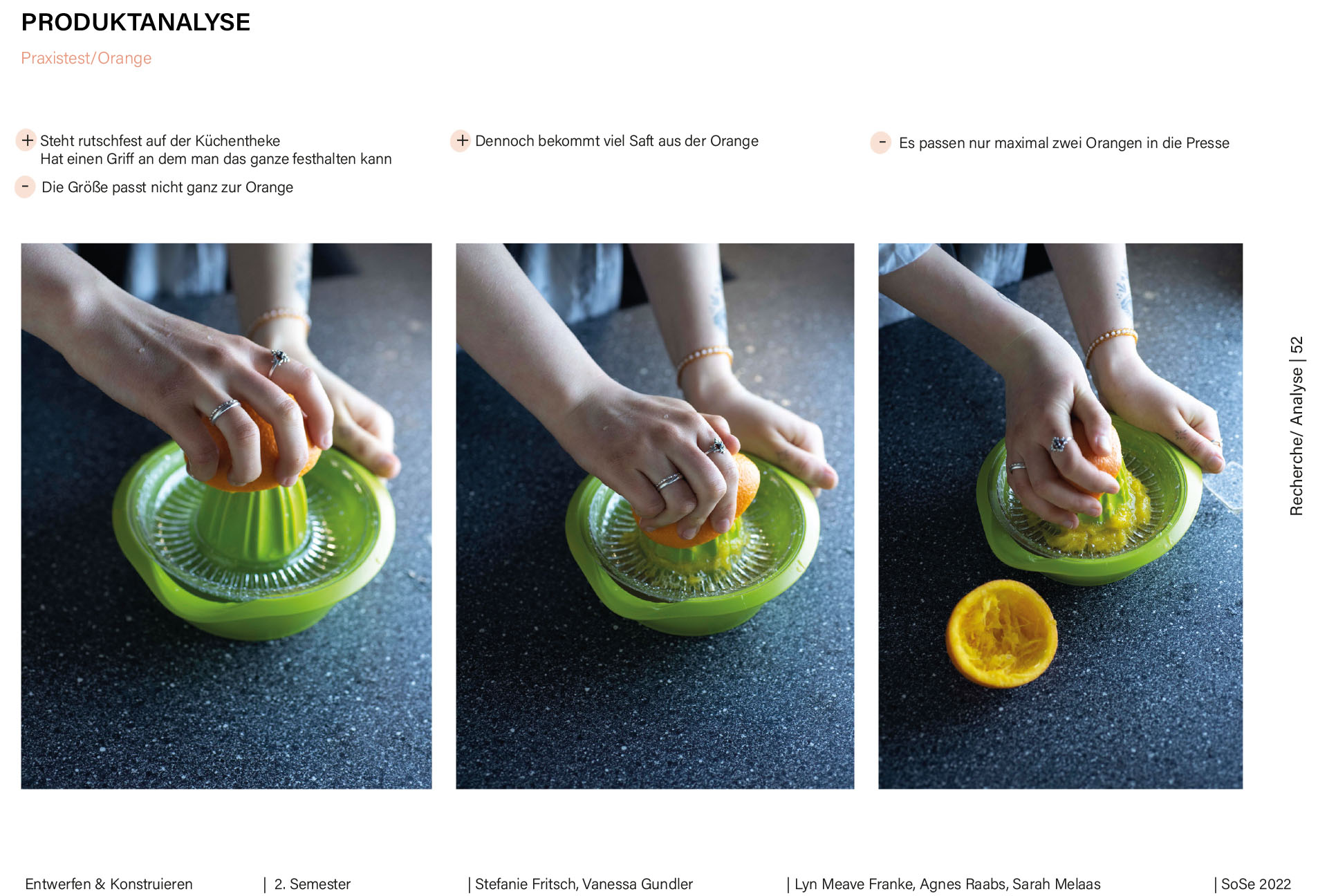 PRODUKTANALYSE

Praxistest/Orange

+ Steht rutschfest auf der Küchentheke
Hat einen Griff an dem man das ganze festhalten kann

- Die Größe passt nicht ganz zur Orange

+ Dennoch bekommt viel Saft aus der Orange

- Es passen nur maximal zwei Orangen in die Presse

Recherche/ Analyse | 52

Entwerfen & Konstruieren | 2. Semester | Stefanie Fritsch, Vanessa Gundler | Lyn Meave Franke, Agnes Raabs, Sarah Melaas | SoSe 2022