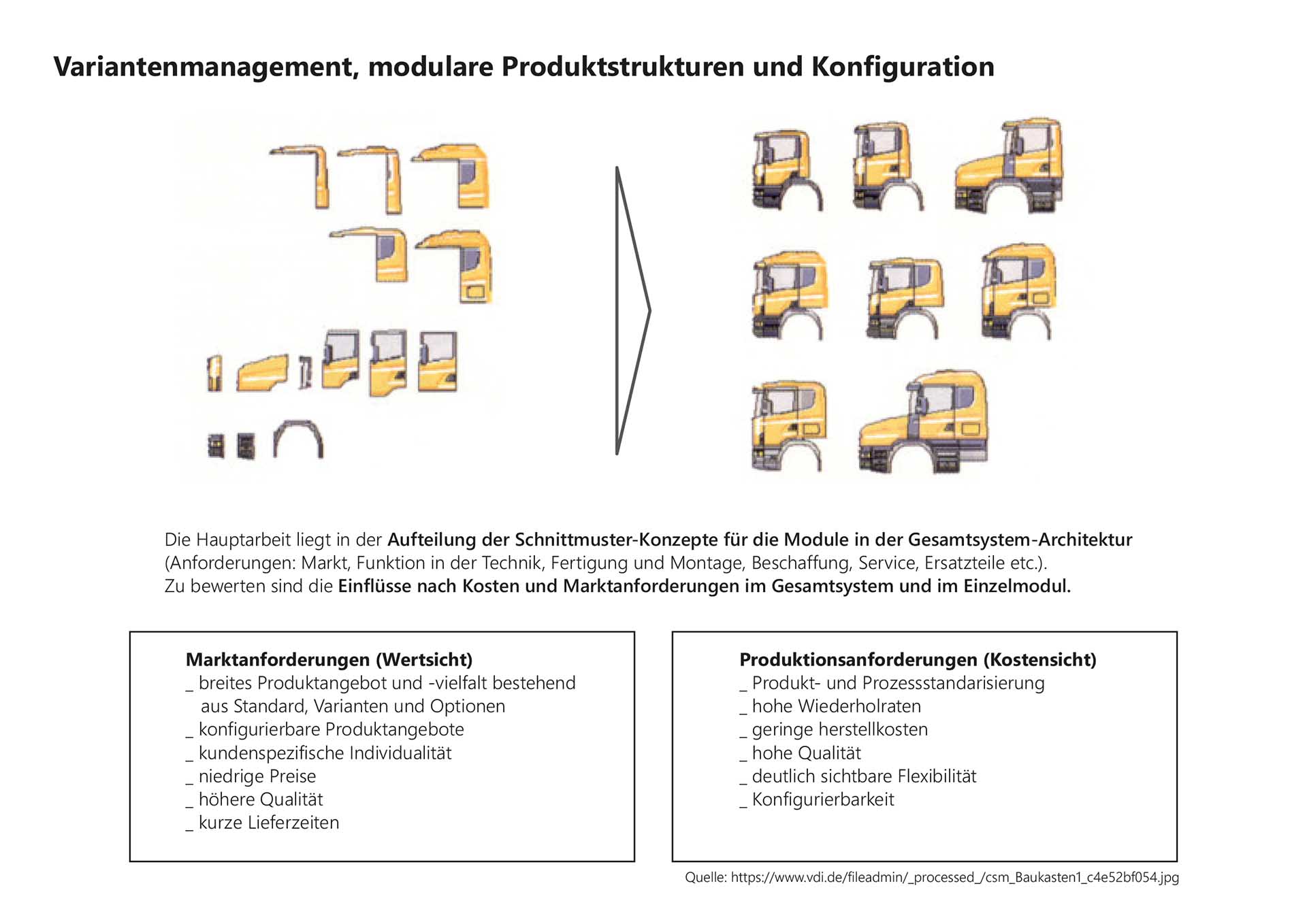 Variantenmanagement, modulare Produktstrukturen und Konfiguration

Die Hauptarbeit liegt in der Aufteilung der Schnittmuster-Konzepte für die Module in der Gesamtsystem-Architektur (Anforderungen: Markt, Funktion in der Technik, Fertigung und Montage, Beschaffung, Service, Ersatzteile etc.).
Zu bewerten sind die Einflüsse nach Kosten und Marktanforderungen im Gesamtsystem und im Einzelmodul.

Marktanforderungen (Wertsicht)
_ breites Produktangebot und -vielfalt bestehend aus Standard, Varianten und Optionen
_ konfigurierbare Produktangebote
_ kundenspezifische Individualität
_ niedrige Preise
_ höhere Qualität
_ kurze Lieferzeiten

Produktionsanforderungen (Kostensicht)
_ Produkt- und Prozessstandarisierung
_ hohe Wiederholraten
_ geringe herstellkosten
_ hohe Qualität
_ deutlich sichtbare Flexibilität
_ Konfigurierbarkeit

Quelle: https://www.vdi.de/fileadmin/_processed_/csm_Baukasten1_c4e52bf054.jpg