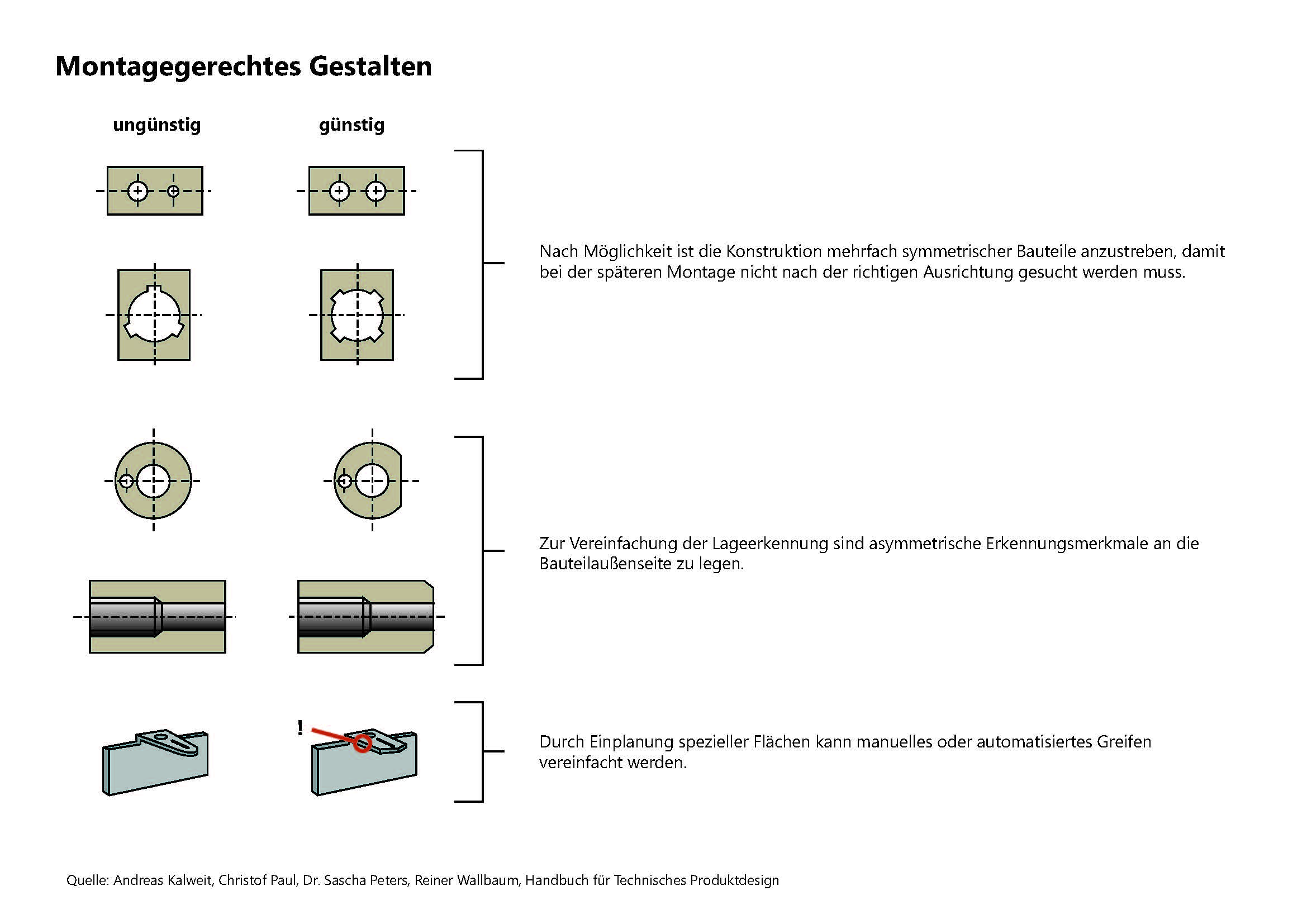 Montagegerechtes Gestalten

ungünstig

günstig

Nach Möglichkeit ist die Konstruktion mehrfach symmetrischer Bauteile anzustreben, damit bei der späteren Montage nicht nach der richtigen Ausrichtung gesucht werden muss.

Zur Vereinfachung der Lageerkennung sind asymmetrische Erkennungsmerkmale an die Bauteilaußenseite zu legen.

!

Durch Einplanung spezieller Flächen kann manuelles oder automatisiertes Greifen vereinfacht werden.

Quelle: Andreas Kalweit, Christof Paul, Dr. Sascha Peters, Reiner Wallbaum, Handbuch für Technisches Produktdesign