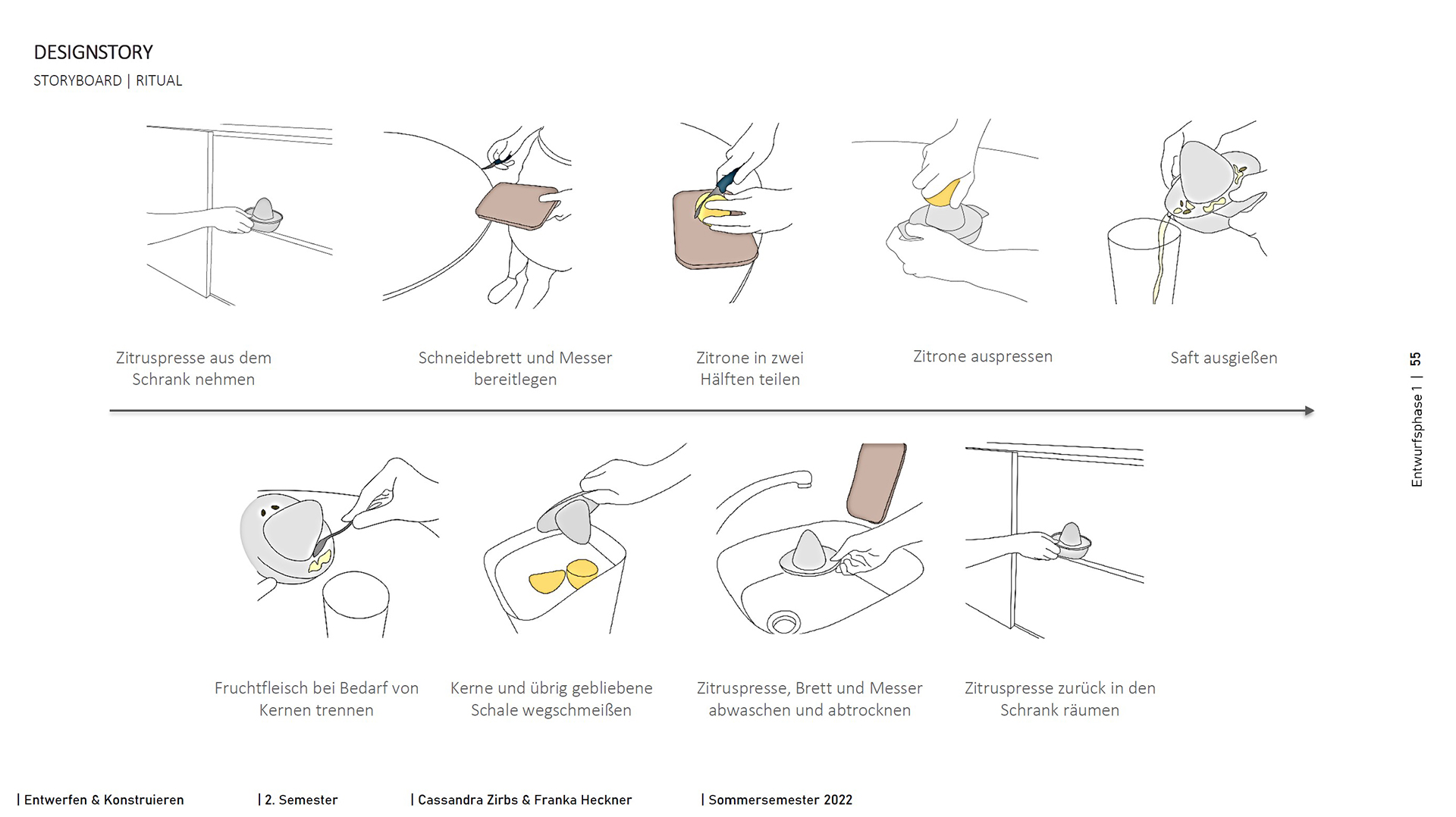 DESIGNSTORY
STORYBOARD | RITUAL

Zitruspresse aus dem Schrank nehmen

Schneidebrett und Messer bereitlegen

Zitrone in zwei Hälften teilen

Zitrone auspressen

Saft ausgießen

Entwurfsphase 1 | 55

Fruchtfleisch bei Bedarf von Kernen trennen

Kerne und übrig gebliebene Schale wegschmeißen

Zitruspresse, Brett und Messer abwaschen und abtrocknen

Zitruspresse zurück in den Schrank räumen

| Entwerfen & Konstruieren | 2. Semester | Cassandra Zirbs & Franka Heckner | Sommersemester 2022