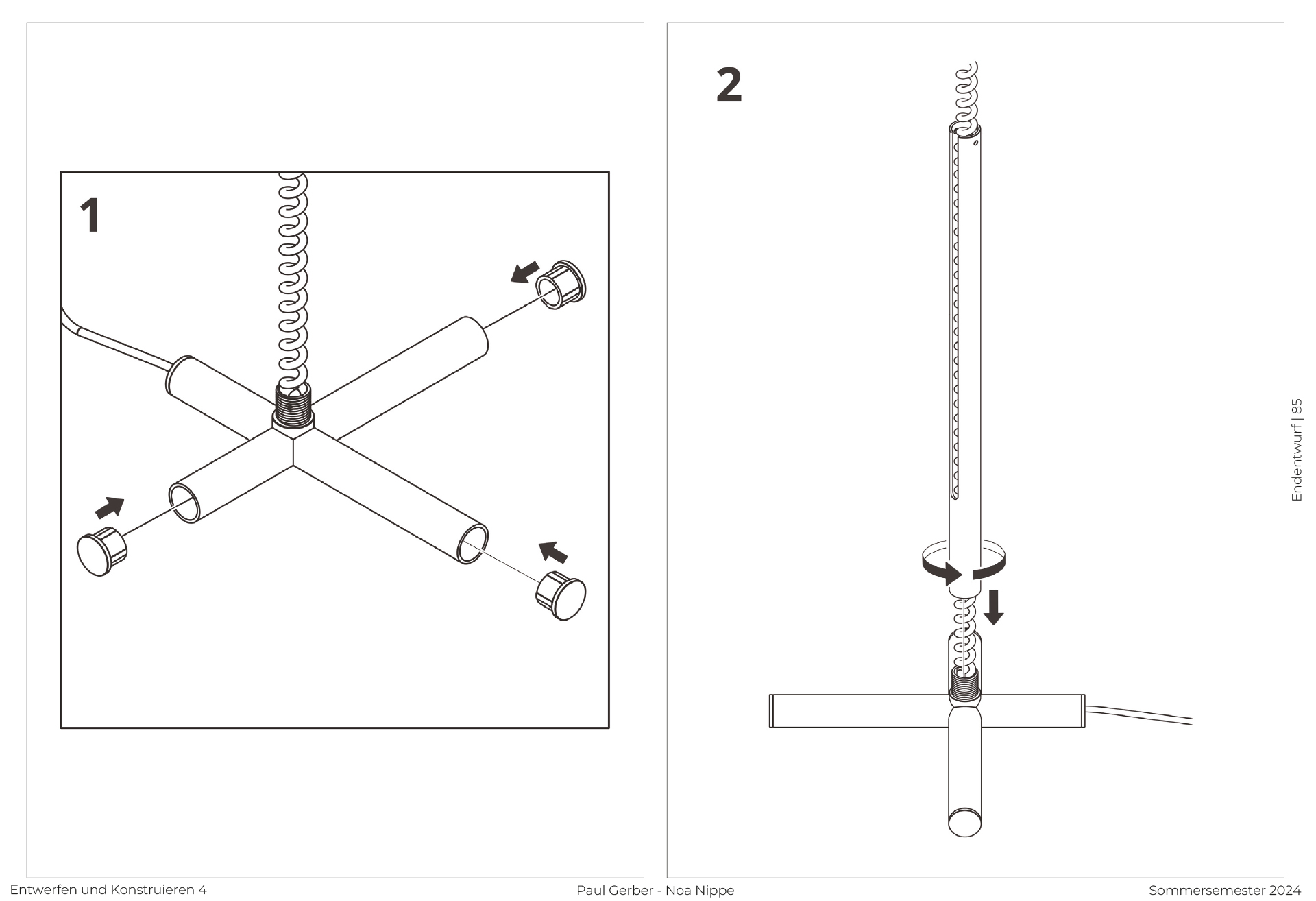 1

2

Endentwurf | 85

Entwerfen und Konstruieren 4

Paul Gerber - Noa Nippe

Sommersemester 2024