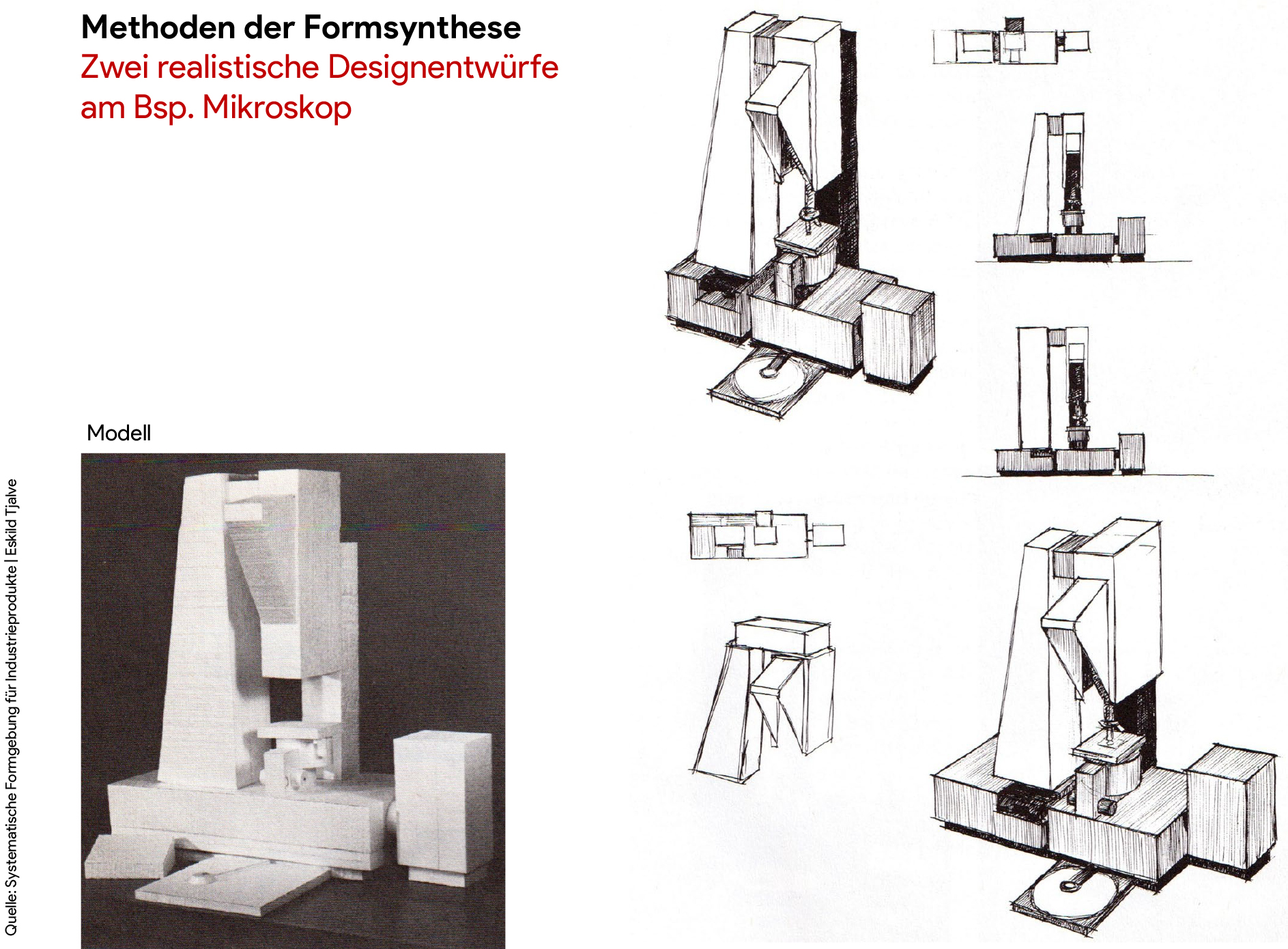 Methoden der Formsynthese
Zwei realistische Designentwürfe am Bsp. Mikroskop

Modell

Quelle: Systematische Formgebung für Industrieprodukte | Eskild Tjalve